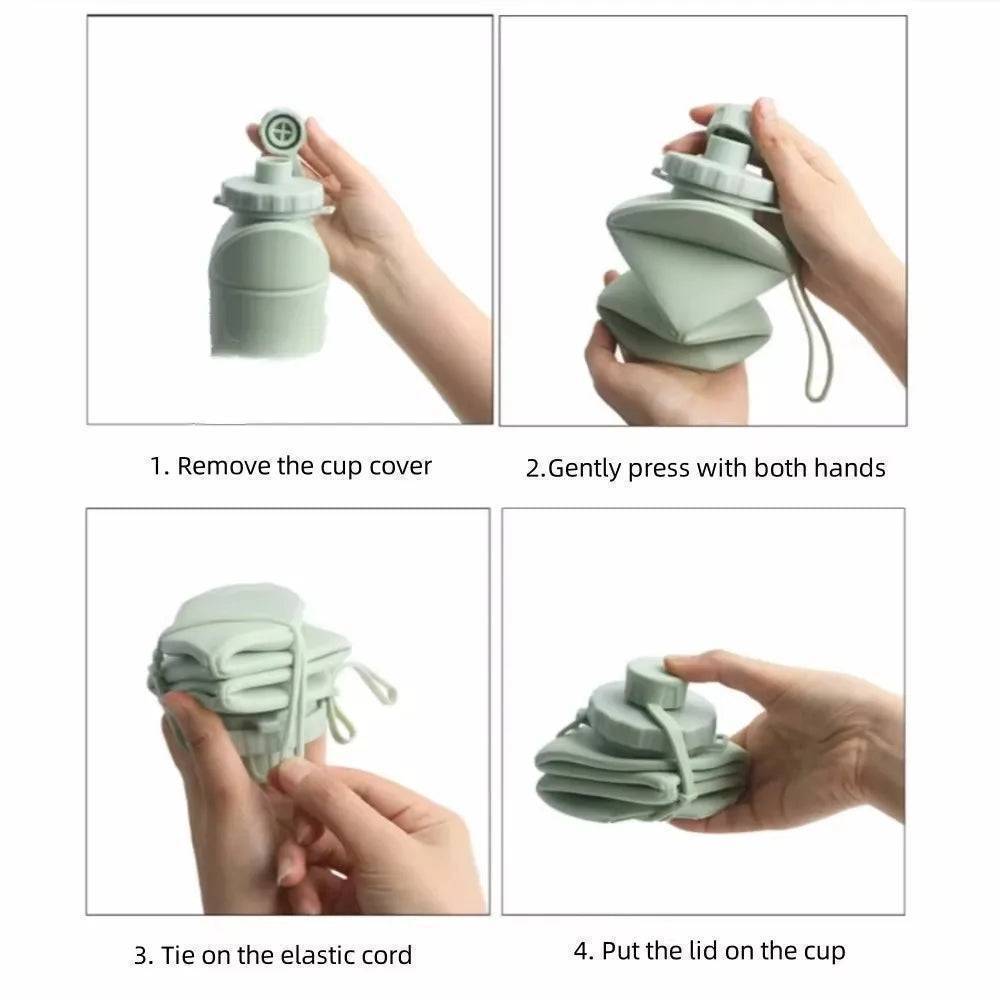 1. Remove the cup cover

2.Gently press with both hands

3. Tie on the elastic cord

4. Put the lid on the cup