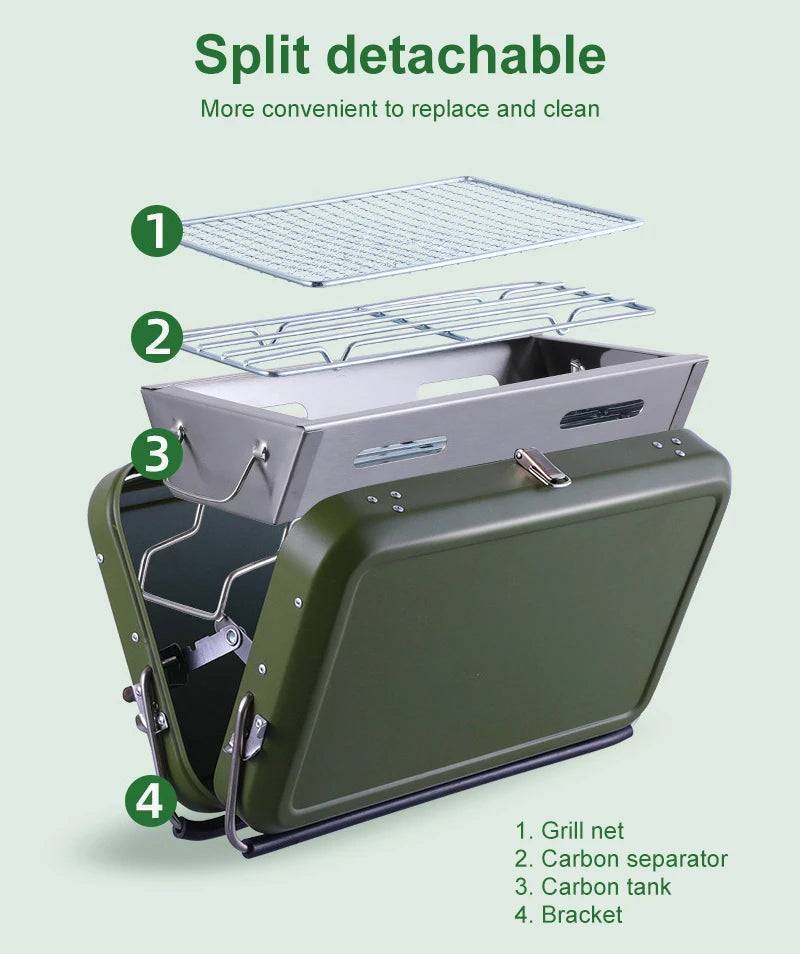 Split detachable

More convenient to replace and clean

1

2

3

4

1. Grill net
2. Carbon separator
3. Carbon tank
4. Bracket