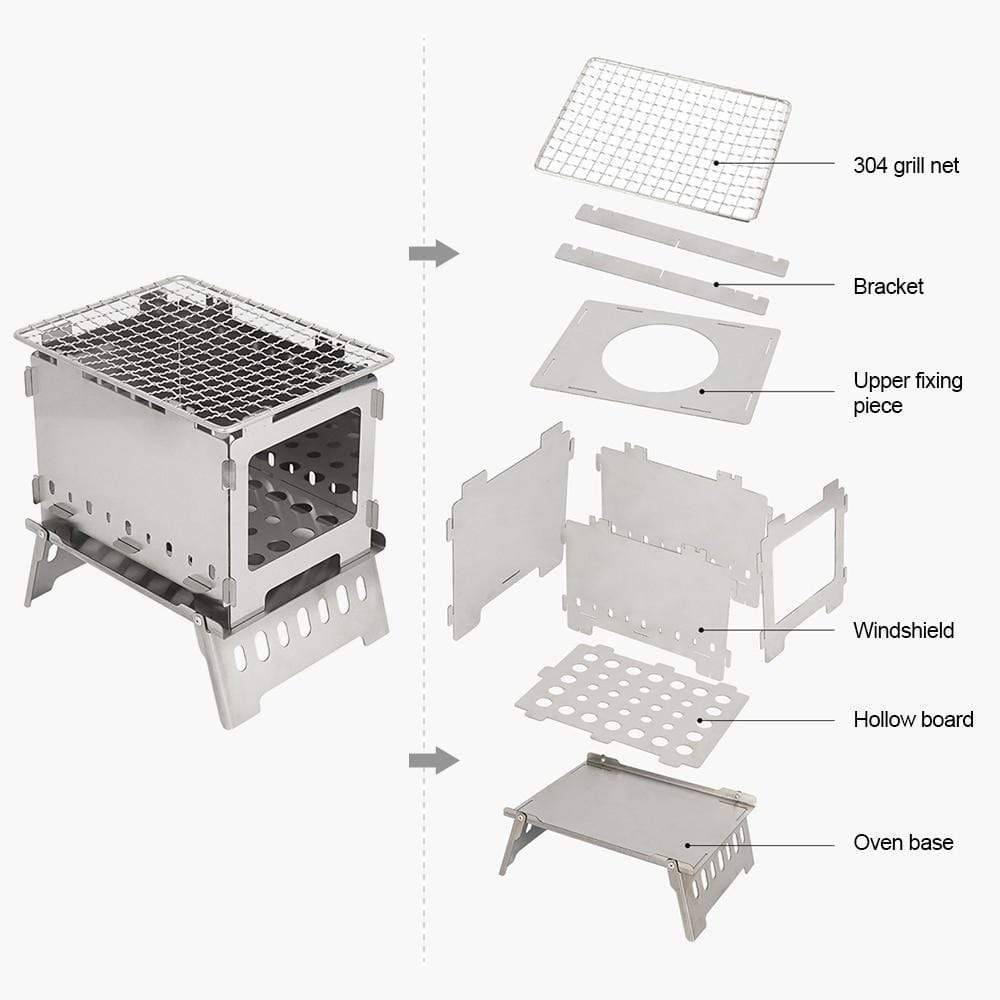 304 grill net

Bracket

Upper fixing piece

Windshield

Hollow board

Oven base